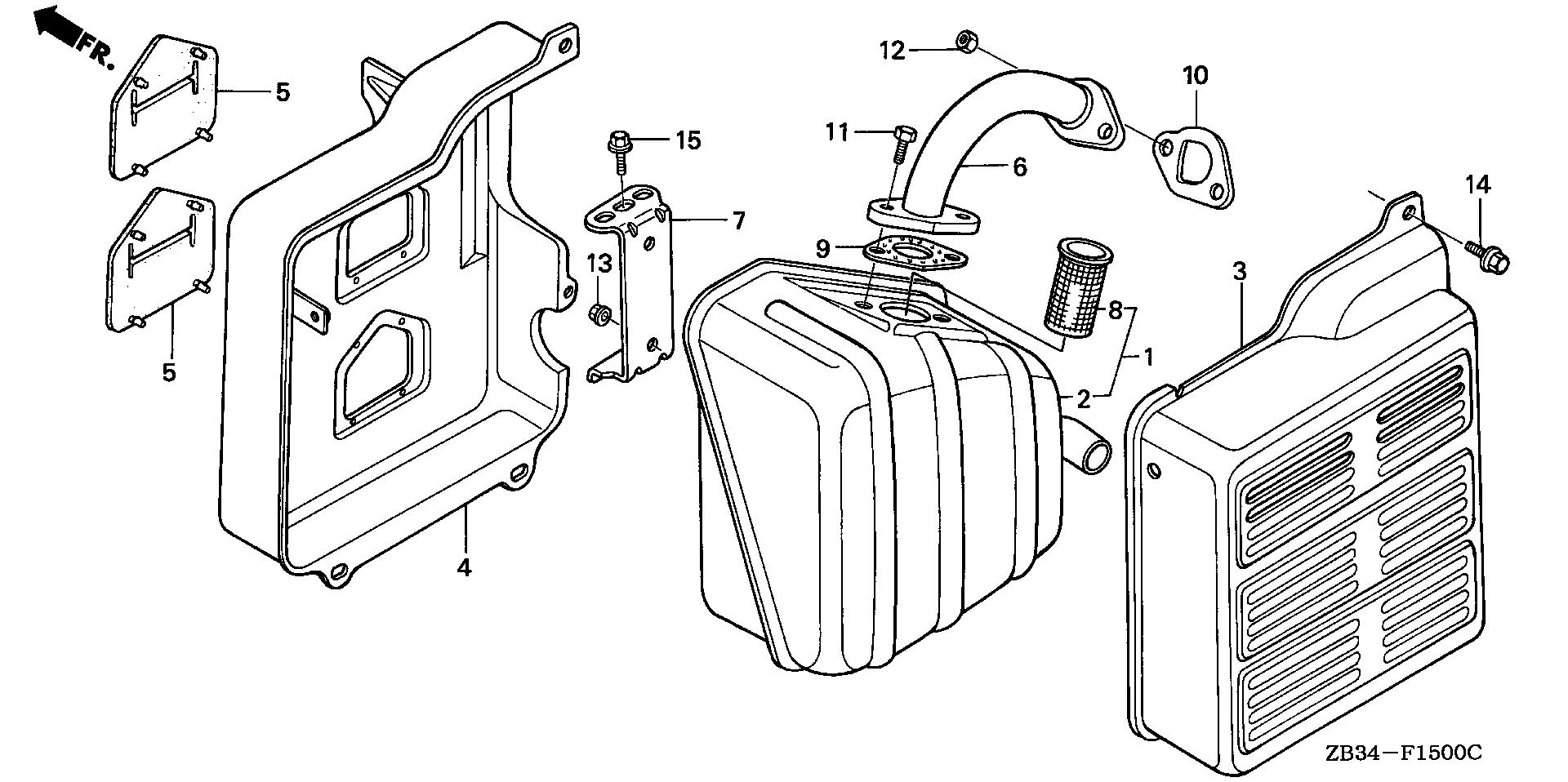 FR.

5

5

4

15

7

13

12

11

6

10

9

8

1

2

3

14

ZB34—F1500C