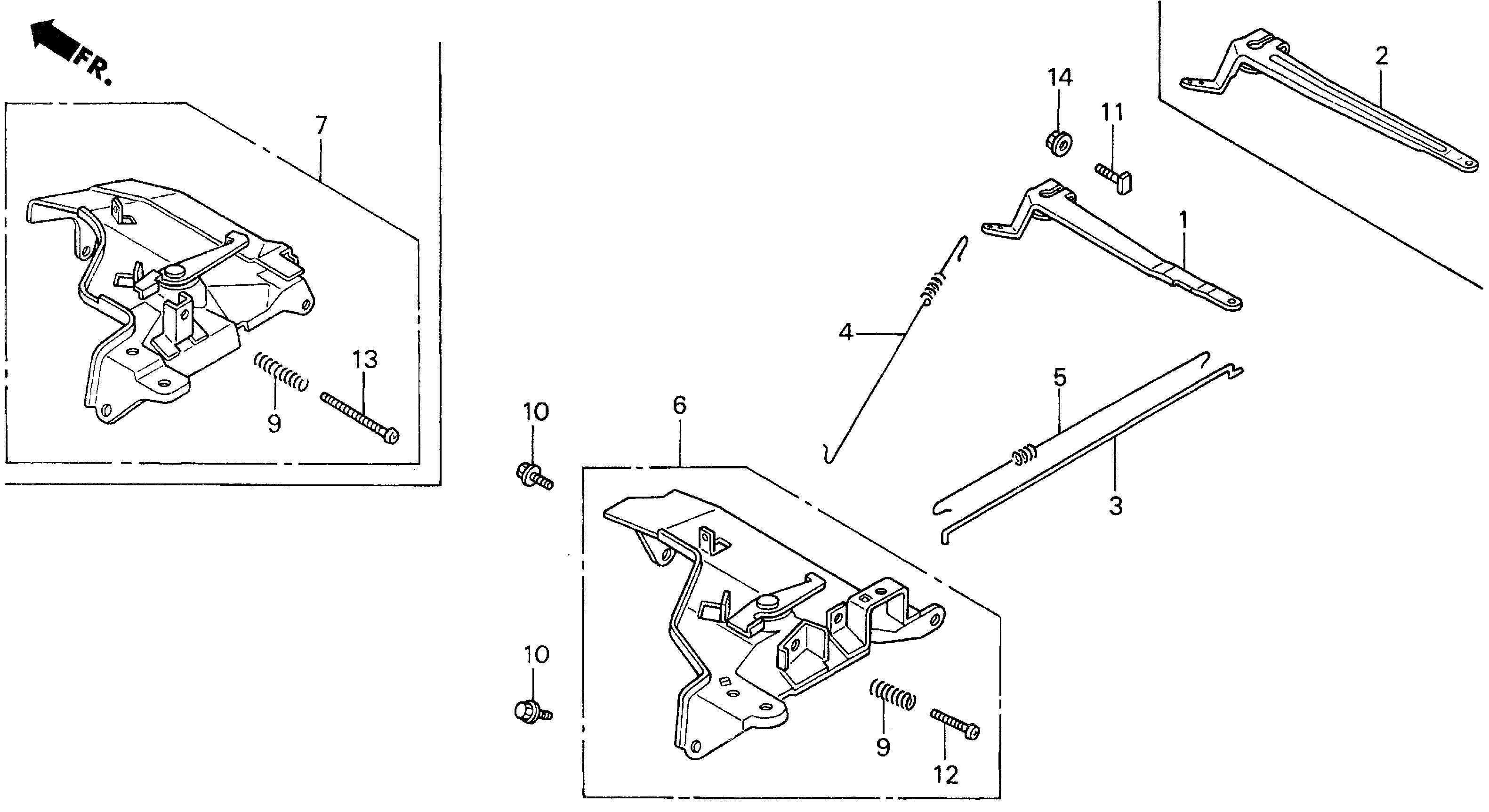 FR.

7

9

13

14

11

2

1

4

5

3

10

6

10

9

12