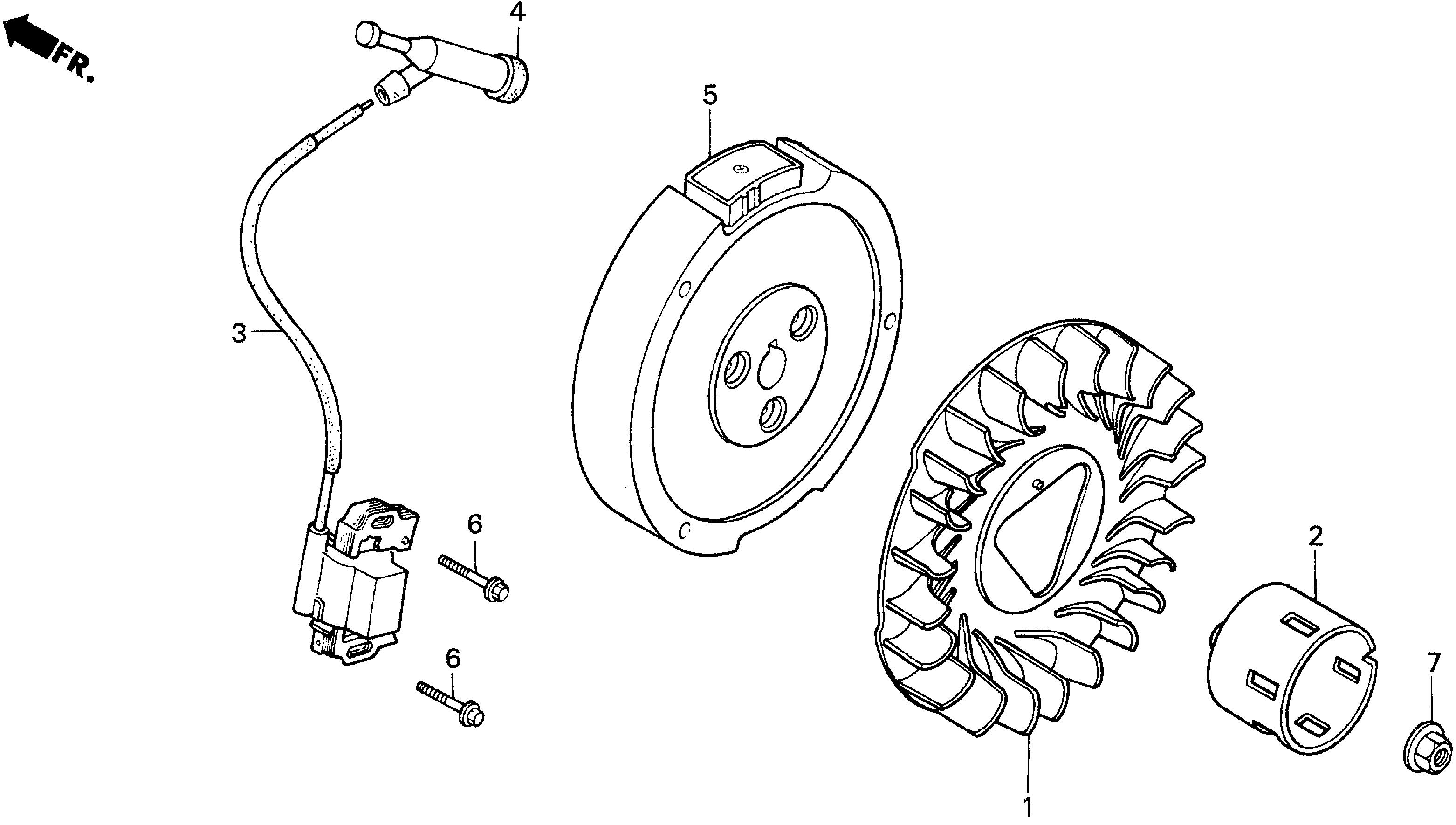 FR.

4

5

3

6

6

2

7

1