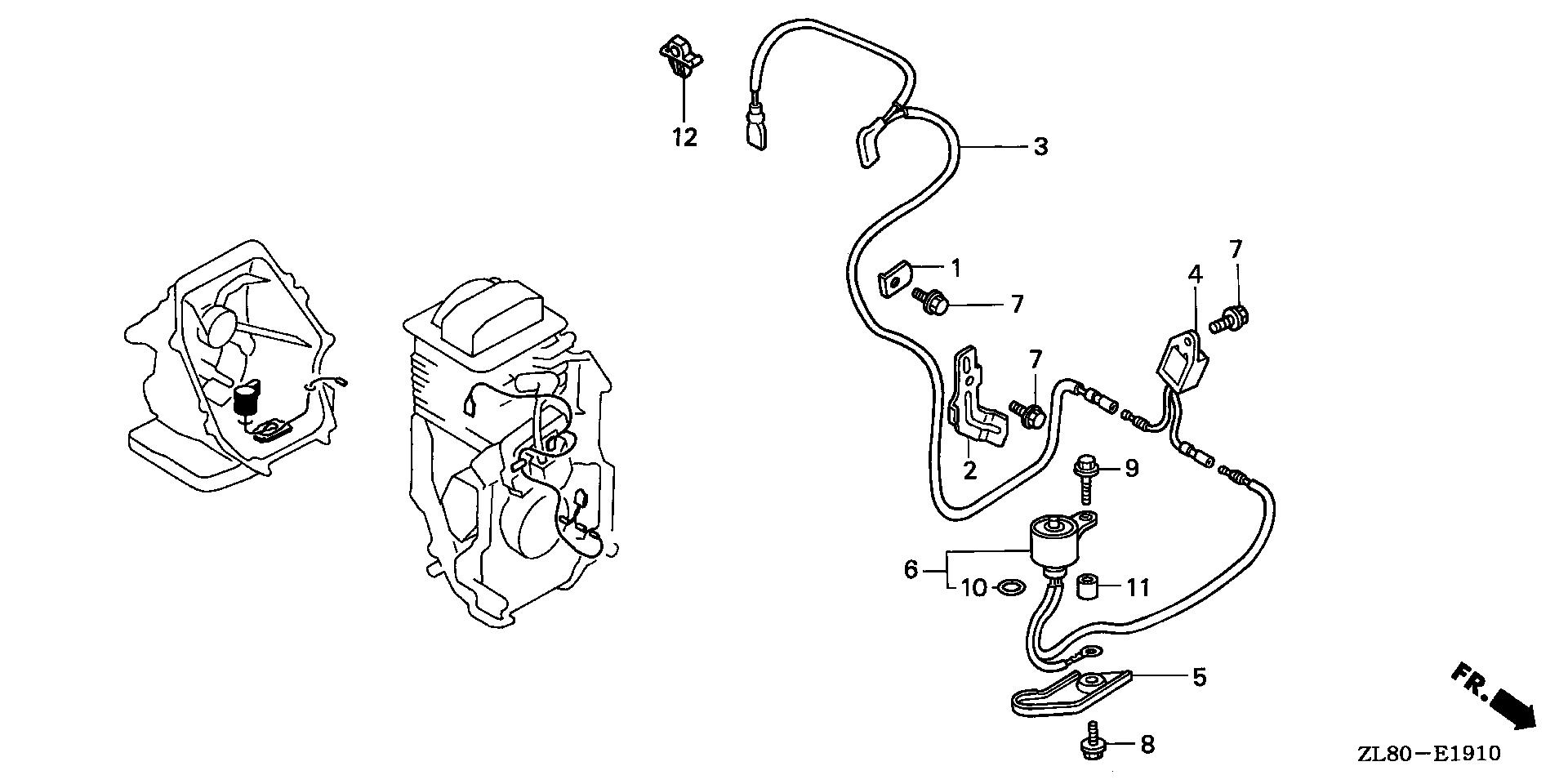 12
3
1
7
7
4
7
2
9
6
10
11
5
8
FR.
ZL80—E1910